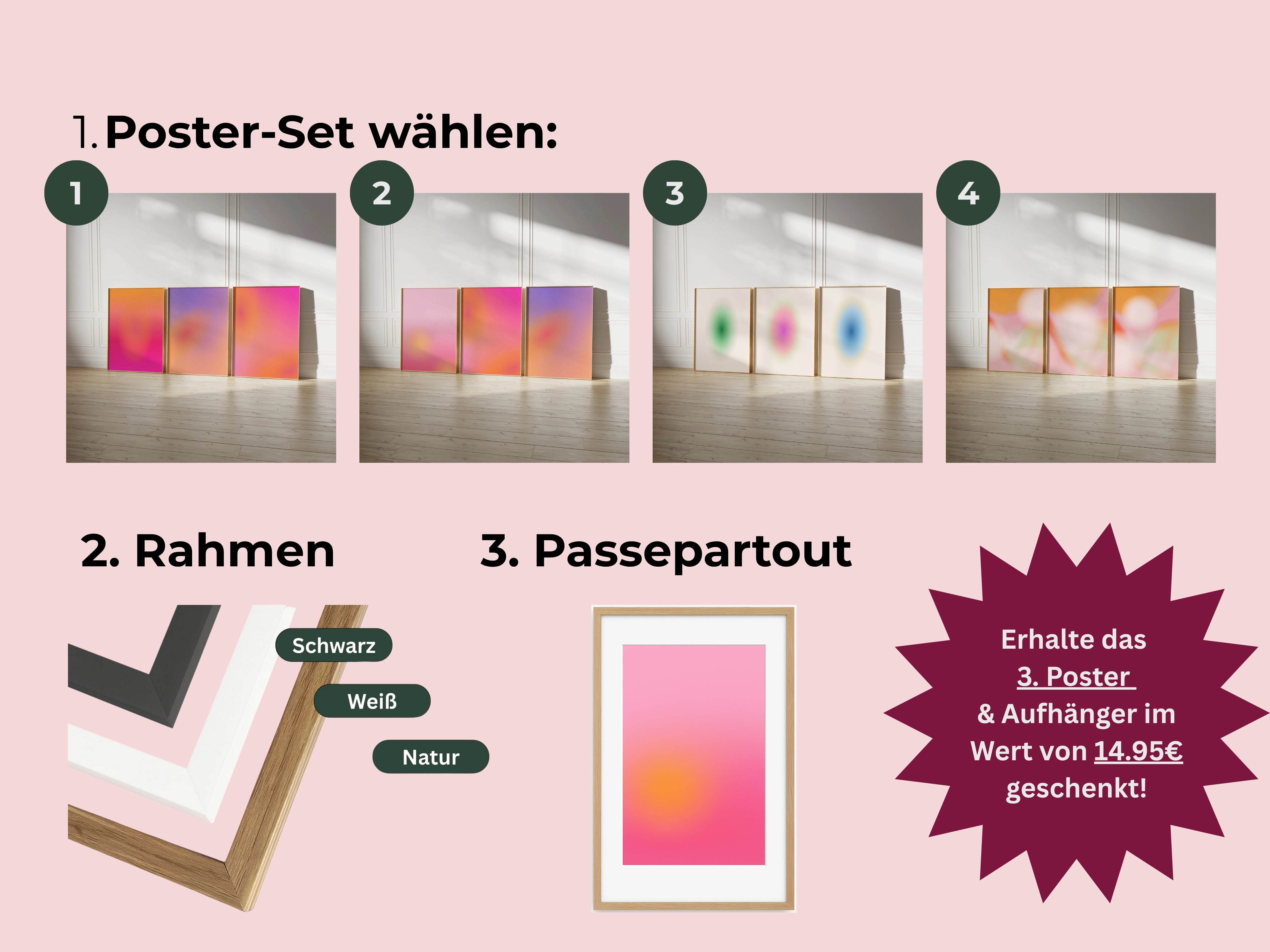 1. Poster-Set wählen:

1

2

3

4

2. Rahmen

Schwarz

Weiß

Natur

3. Passepartout

Erhalte das 3. Poster & Aufhänger im Wert von 14.95€ geschenkt!